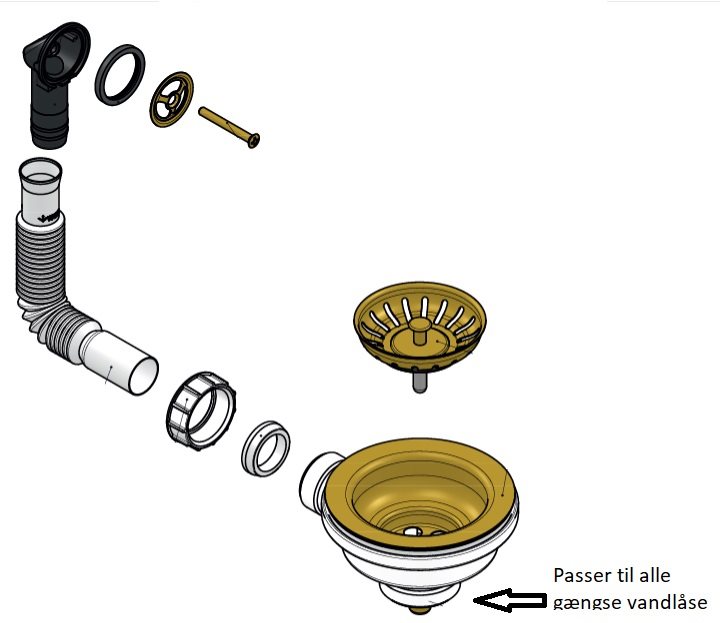 Passer til alle gængse vandlåse